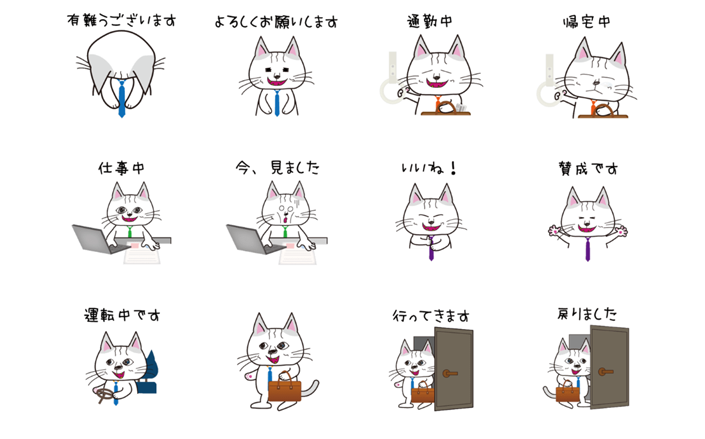 有難うございます

よろしくお願いします

通勤中

帰宅中

仕事中

今、見ました

いいね！

賛成です

運転中です

行ってきます

戻りました